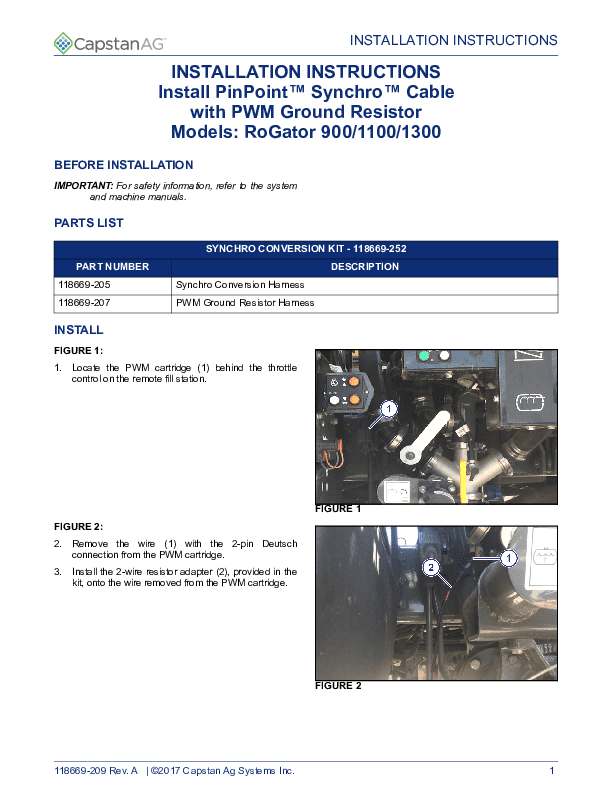 CapstanAG

INSTALLATION INSTRUCTIONS

INSTALLATION INSTRUCTIONS
Install PinPoint™ Synchro™ Cable with PWM Ground Resistor
Models: RoGator 900/1100/1300

BEFORE INSTALLATION

IMPORTANT: For safety information, refer to the system and machine manuals.

PARTS LIST

| SYNCHRO CONVERSION KIT - 118669-252 | |
|---|---|
| PART NUMBER | DESCRIPTION |
| 118669-205 | Synchro Conversion Harness |
| 118669-207 | PWM Ground Resistor Harness |

INSTALL

FIGURE 1:

1. Locate the PWM cartridge (1) behind the throttle control on the remote fill station.

1

FIGURE 1

FIGURE 2:

2. Remove the wire (1) with the 2-pin Deutsch connection from the PWM cartridge.

3. Install the 2-wire resistor adapter (2), provided in the kit, onto the wire removed from the PWM cartridge.

2

1

FIGURE 2

118669-209 Rev. A | ©2017 Capstan Ag Systems Inc.

1