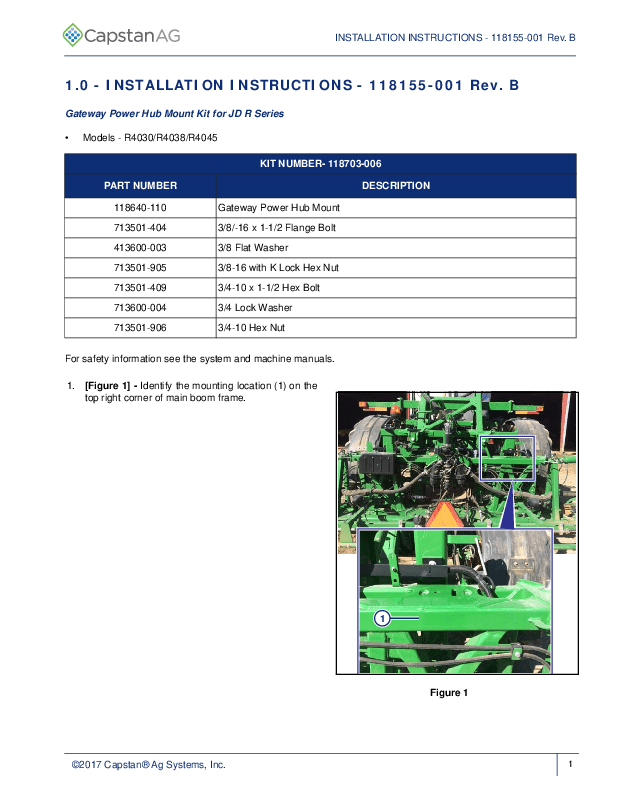 CapstanAG

INSTALLATION INSTRUCTIONS - 118155-001 Rev. B

1.0 - INSTALLATION INSTRUCTIONS - 118155-001 Rev. B

Gateway Power Hub Mount Kit for JD R Series

• Models - R4030/R4038/R4045

| KIT NUMBER- 118703-006 | |
|---|---|
| PART NUMBER | DESCRIPTION |
| 118640-110 | Gateway Power Hub Mount |
| 713501-404 | 3/8/-16 x 1-1/2 Flange Bolt |
| 413600-003 | 3/8 Flat Washer |
| 713501-905 | 3/8-16 with K Lock Hex Nut |
| 713501-409 | 3/4-10 x 1-1/2 Hex Bolt |
| 713600-004 | 3/4 Lock Washer |
| 713501-906 | 3/4-10 Hex Nut |

For safety information see the system and machine manuals.

1. [Figure 1] - Identify the mounting location (1) on the top right corner of main boom frame.

1

Figure 1

©2017 Capstan® Ag Systems, Inc.

1